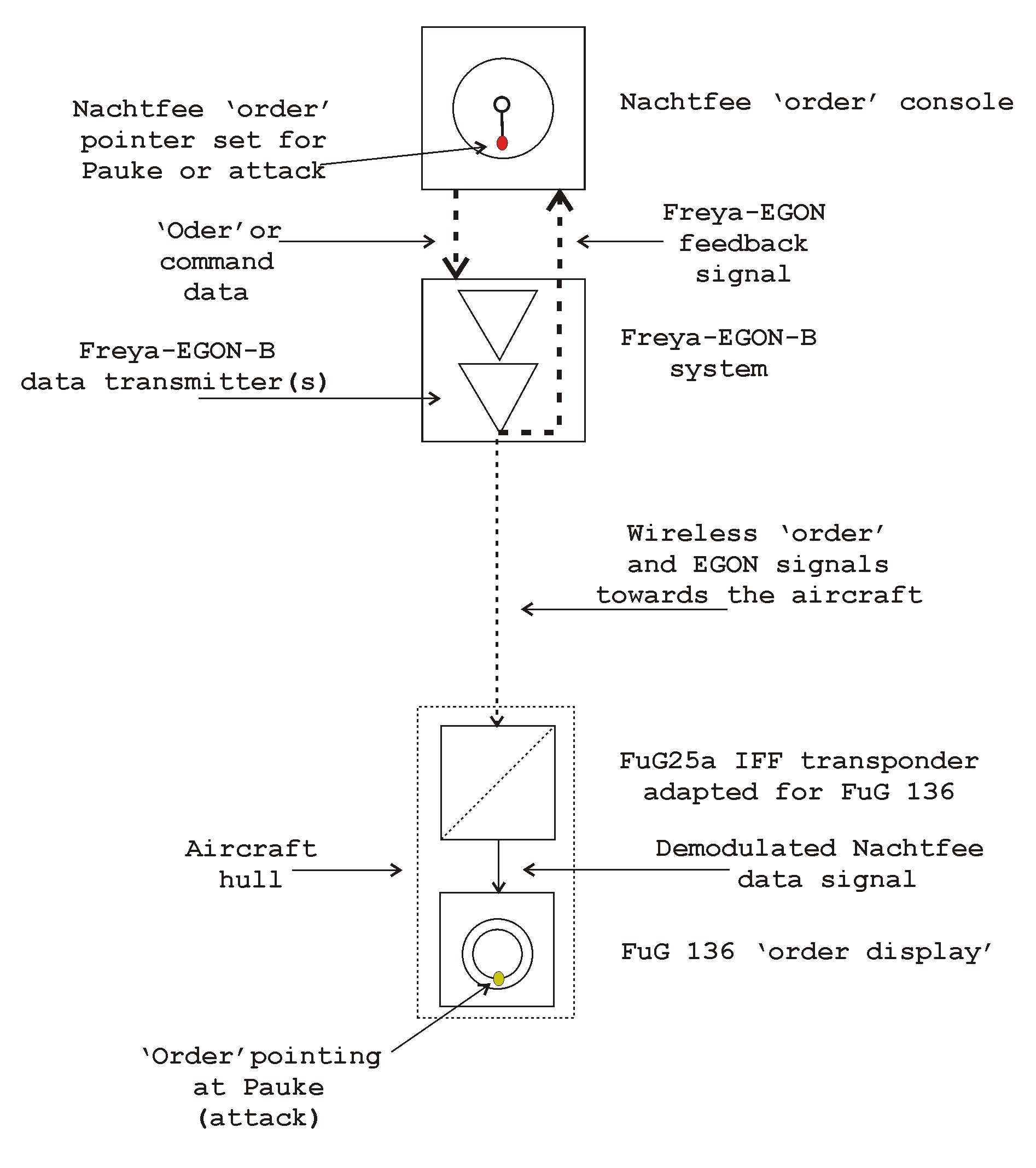 Nachtfee 'order' pointer set for Pauke or attack

Nachtfee 'order' console

'Oder' or command data

Freya-EGON feedback signal

Freya-EGON-B data transmitter(s)

Freya-EGON-B system

Wireless 'order' and EGON signals towards the aircraft

FuG25a IFF transponder adapted for FuG 136

Aircraft hull

Demodulated Nachtfee data signal

FuG 136 'order display'

'Order' pointing at Pauke (attack)